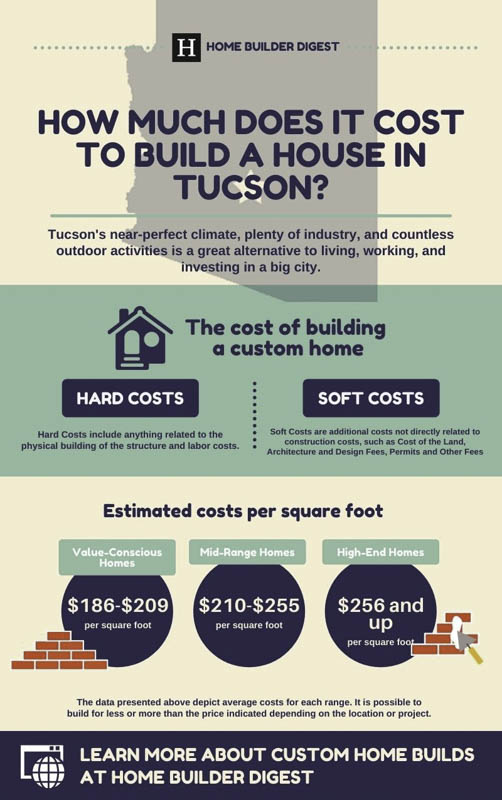 H HOME BUILDER DIGEST

HOW MUCH DOES IT COST TO BUILD A HOUSE IN TUCSON?

Tucson's near-perfect climate, plenty of industry, and countless outdoor activities is a great alternative to living, working, and investing in a big city.

The cost of building a custom home

HARD COSTS

Hard Costs include anything related to the physical building of the structure and labor costs.

SOFT COSTS

Soft Costs are additional costs not directly related to construction costs, such as Cost of the Land, Architecture and Design Fees, Permits and Other Fees

Estimated costs per square foot

Value-Conscious Homes

$186-$209
per square foot

Mid-Range Homes

$210-$255
per square foot

High-End Homes

$256 and up
per square foot

The data presented above depict average costs for each range. It is possible to build for less or more than the price indicated depending on the location or project.

LEARN MORE ABOUT CUSTOM HOME BUILDS AT HOME BUILDER DIGEST