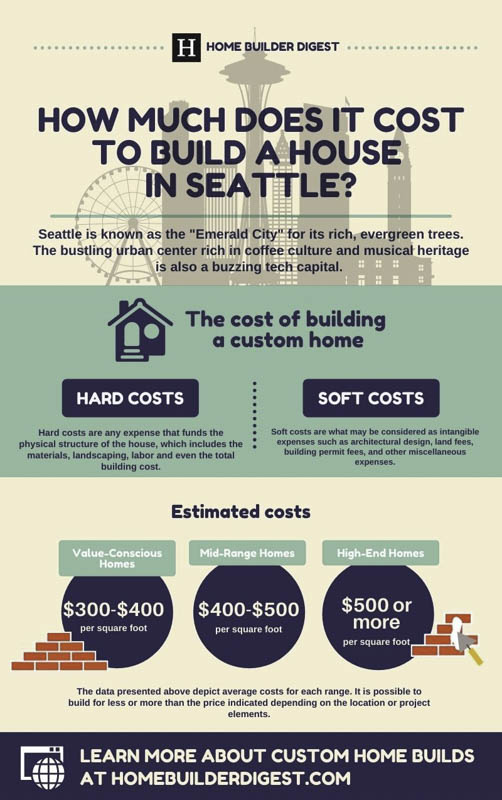 H HOME BUILDER DIGEST

HOW MUCH DOES IT COST TO BUILD A HOUSE IN SEATTLE?

Seattle is known as the "Emerald City" for its rich, evergreen trees. The bustling urban center rich in coffee culture and musical heritage is also a buzzing tech capital.

The cost of building a custom home

HARD COSTS

Hard costs are any expense that funds the physical structure of the house, which includes the materials, landscaping, labor and even the total building cost.

SOFT COSTS

Soft costs are what may be considered as intangible expenses such as architectural design, land fees, building permit fees, and other miscellaneous expenses.

Estimated costs

Value-Conscious Homes

$300-$400
per square foot

Mid-Range Homes

$400-$500
per square foot

High-End Homes

$500 or more
per square foot

The data presented above depict average costs for each range. It is possible to build for less or more than the price indicated depending on the location or project elements.

LEARN MORE ABOUT CUSTOM HOME BUILDS AT HOMEBUILDERDIGEST.COM