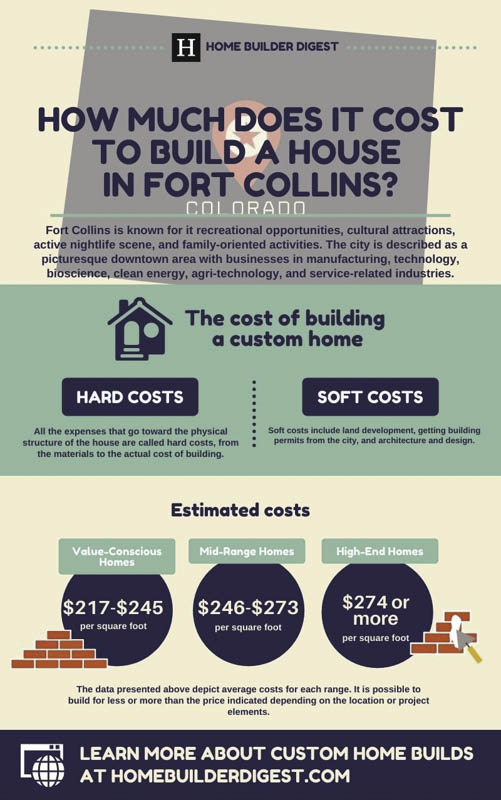 H HOME BUILDER DIGEST

HOW MUCH DOES IT COST TO BUILD A HOUSE IN FORT COLLINS?

COLORADO

Fort Collins is known for it recreational opportunities, cultural attractions, active nightlife scene, and family-oriented activities. The city is described as a picturesque downtown area with businesses in manufacturing, technology, bioscience, clean energy, agri-technology, and service-related industries.

The cost of building a custom home

HARD COSTS

All the expenses that go toward the physical structure of the house are called hard costs, from the materials to the actual cost of building.

SOFT COSTS

Soft costs include land development, getting building permits from the city, and architecture and design.

Estimated costs

Value-Conscious Homes

$217-$245
per square foot

Mid-Range Homes

$246-$273
per square foot

High-End Homes

$274 or more
per square foot

The data presented above depict average costs for each range. It is possible to build for less or more than the price indicated depending on the location or project elements.

LEARN MORE ABOUT CUSTOM HOME BUILDS AT HOMEBUILDERDIGEST.COM