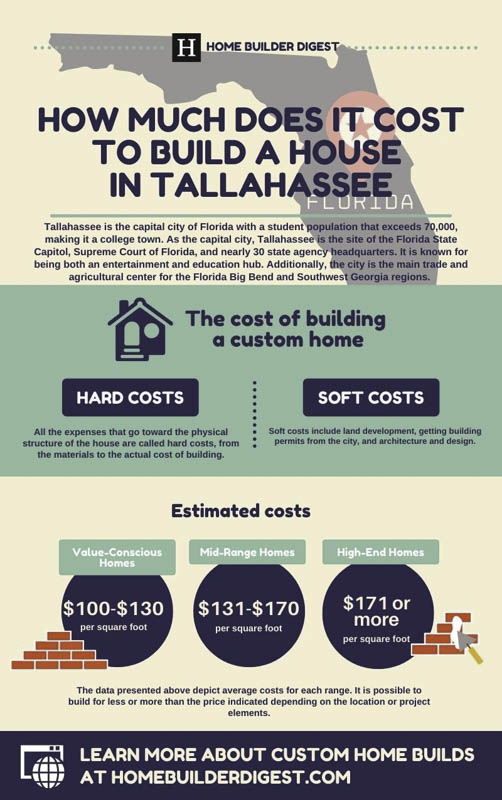 H HOME BUILDER DIGEST

HOW MUCH DOES IT COST TO BUILD A HOUSE IN TALLAHASSEE

FLORIDA

Tallahassee is the capital city of Florida with a student population that exceeds 70,000, making it a college town. As the capital city, Tallahassee is the site of the Florida State Capitol, Supreme Court of Florida, and nearly 30 state agency headquarters. It is known for being both an entertainment and education hub. Additionally, the city is the main trade and agricultural center for the Florida Big Bend and Southwest Georgia regions.

The cost of building a custom home

HARD COSTS

All the expenses that go toward the physical structure of the house are called hard costs, from the materials to the actual cost of building.

SOFT COSTS

Soft costs include land development, getting building permits from the city, and architecture and design.

Estimated costs

Value-Conscious Homes

$100-$130 per square foot

Mid-Range Homes

$131-$170 per square foot

High-End Homes

$171 or more per square foot

The data presented above depict average costs for each range. It is possible to build for less or more than the price indicated depending on the location or project elements.

LEARN MORE ABOUT CUSTOM HOME BUILDS AT HOMEBUILDERDIGEST.COM